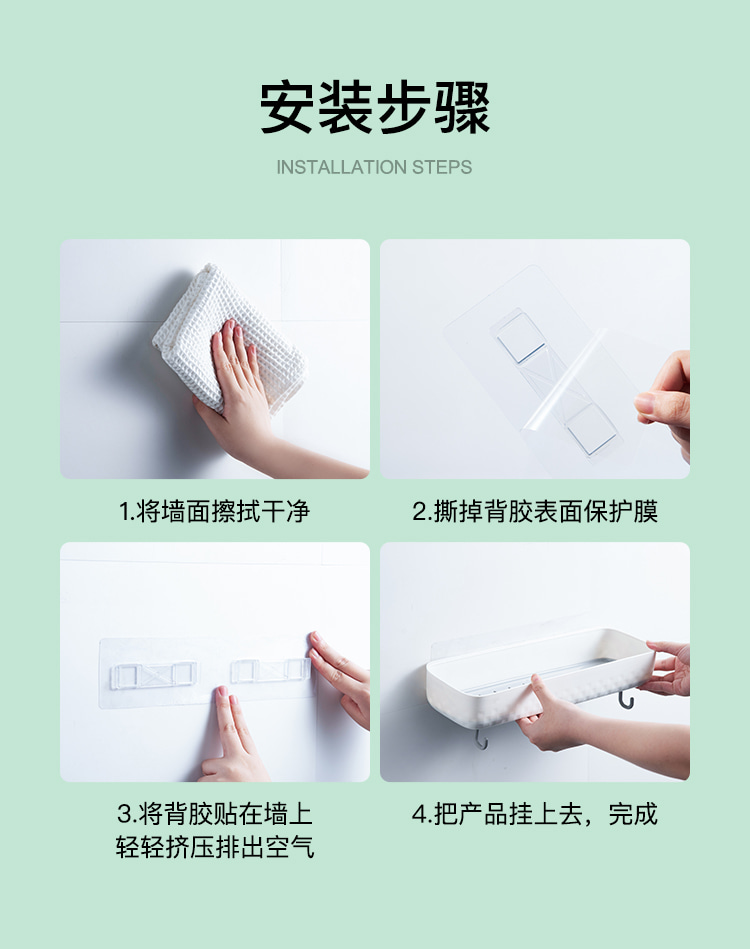 安装步骤

INSTALLATION STEPS

1.将墙面擦拭干净

2.撕掉背胶表面保护膜

3.将背胶贴在墙上
轻轻挤压排出空气

4.把产品挂上去，完成