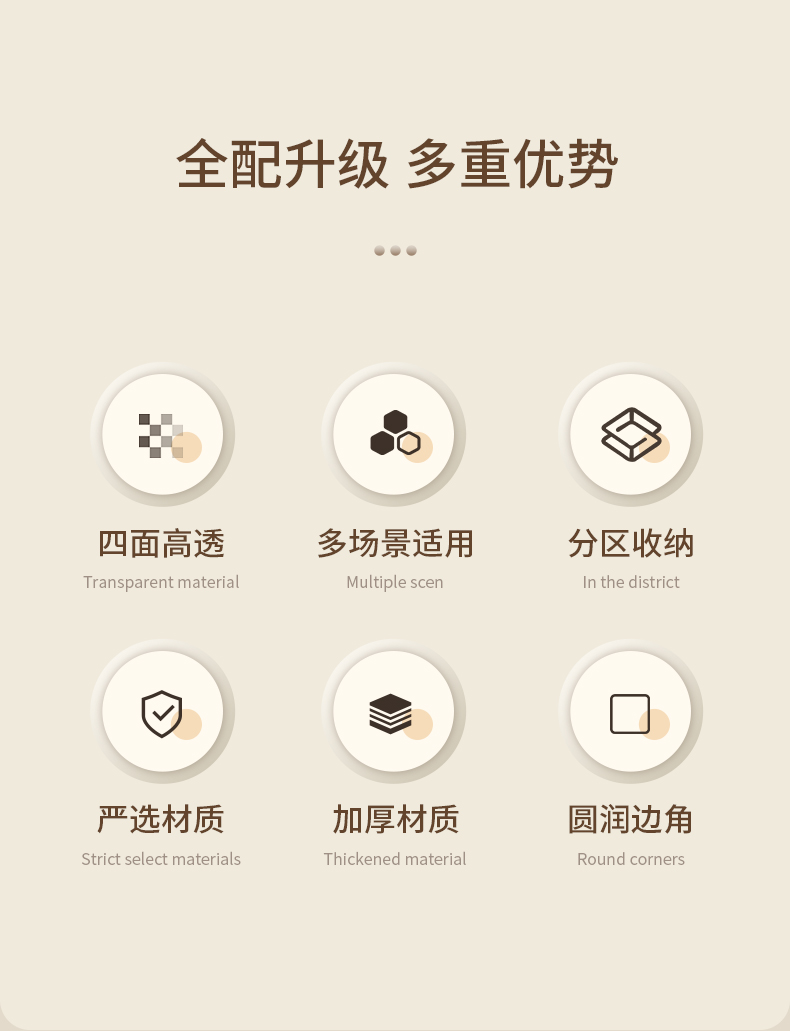 全配升级 多重优势

四面高透
Transparent material

多场景适用
Multiple scen

分区收纳
In the district

严选材质
Strict select materials

加厚材质
Thickened material

圆润边角
Round corners